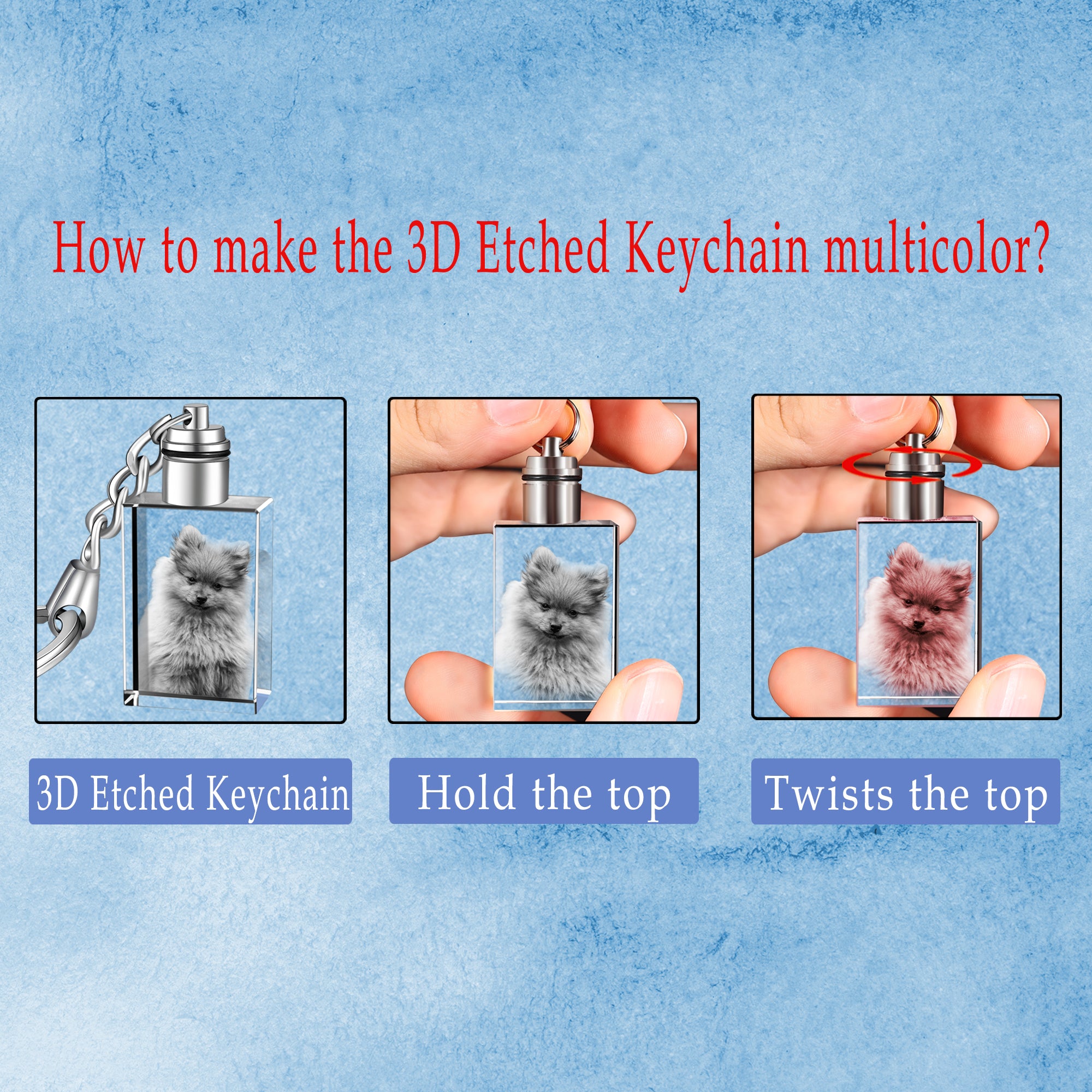 How to make the 3D Etched Keychain multicolor?

3D Etched Keychain

Hold the top

Twists the top