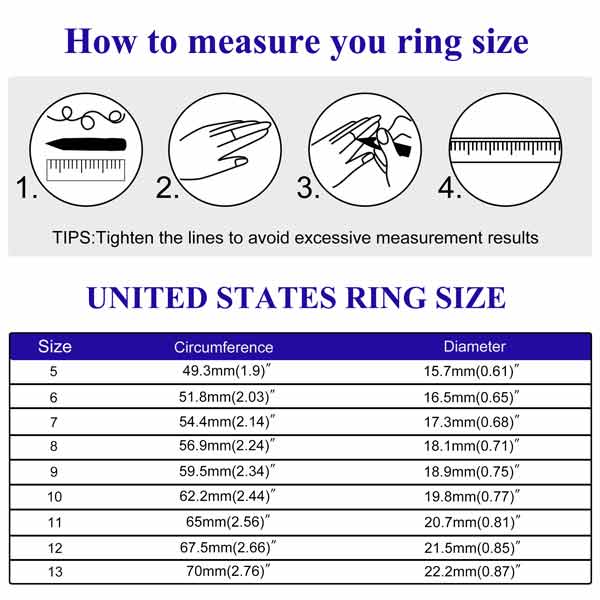 How to measure you ring size

1.

2.

3.

4.

TIPS:Tighten the lines to avoid excessive measurement results

UNITED STATES RING SIZE

| Size | Circumference | Diameter |
|---|---|---|
| 5 | 49.3mm(1.9)″ | 15.7mm(0.61)″ |
| 6 | 51.8mm(2.03)″ | 16.5mm(0.65)″ |
| 7 | 54.4mm(2.14)″ | 17.3mm(0.68)″ |
| 8 | 56.9mm(2.24)″ | 18.1mm(0.71)″ |
| 9 | 59.5mm(2.34)″ | 18.9mm(0.75)″ |
| 10 | 62.2mm(2.44)″ | 19.8mm(0.77)″ |
| 11 | 65mm(2.56)″ | 20.7mm(0.81)″ |
| 12 | 67.5mm(2.66)″ | 21.5mm(0.85)″ |
| 13 | 70mm(2.76)″ | 22.2mm(0.87)″ |